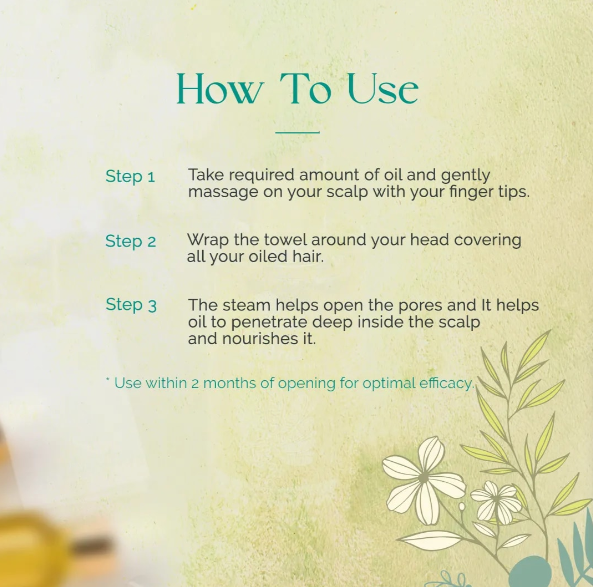 How To Use

Step 1 Take required amount of oil and gently massage on your scalp with your finger tips.

Step 2 Wrap the towel around your head covering all your oiled hair.

Step 3 The steam helps open the pores and It helps oil to penetrate deep inside the scalp and nourishes it.

* Use within 2 months of opening for optimal efficacy.